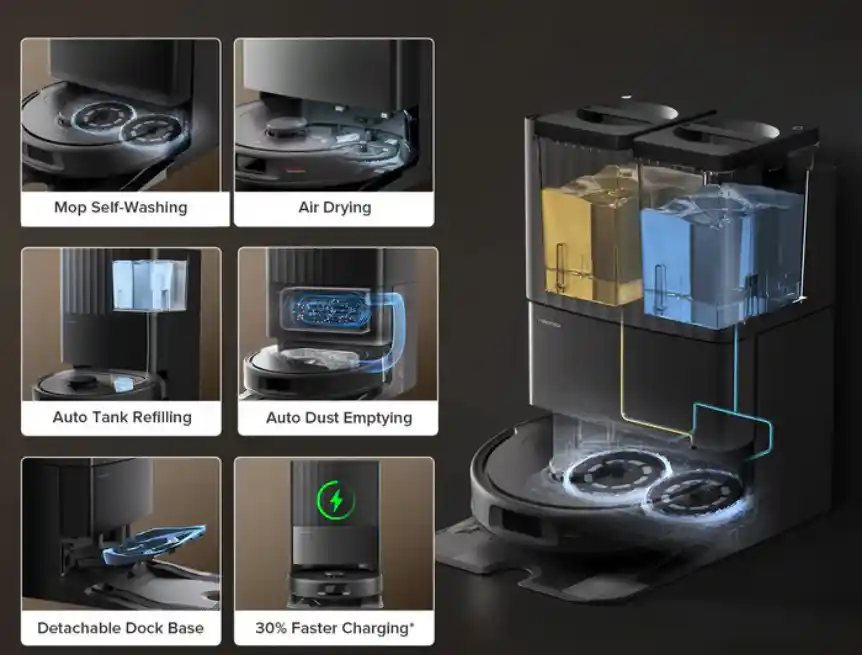 Mop Self-Washing

Air Drying

Auto Tank Refilling

Auto Dust Emptying

Detachable Dock Base

30% Faster Charging*